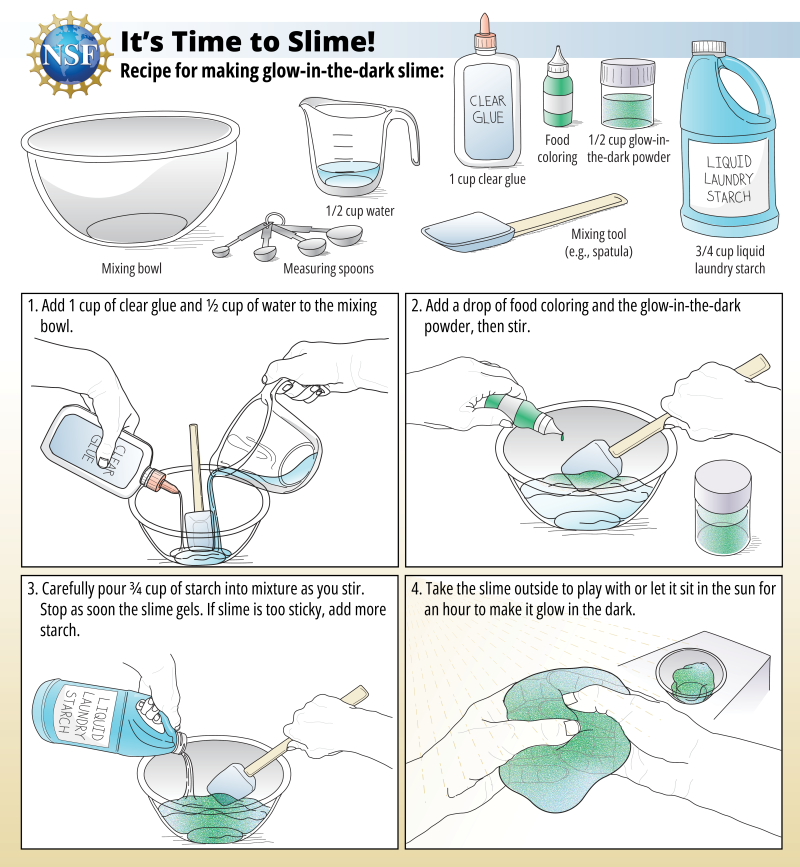 NSF

It's Time to Slime!

Recipe for making glow-in-the-dark slime:

Mixing bowl

Measuring spoons

1/2 cup water

CLEAR GLUE

1 cup clear glue

Food coloring

1/2 cup glow-in-the-dark powder

Mixing tool (e.g., spatula)

LIQUID LAUNDRY STARCH

3/4 cup liquid laundry starch

1. Add 1 cup of clear glue and ½ cup of water to the mixing bowl.

CLEAR GLUE

2. Add a drop of food coloring and the glow-in-the-dark powder, then stir.

3. Carefully pour ¾ cup of starch into mixture as you stir. Stop as soon the slime gels. If slime is too sticky, add more starch.

LIQUID LAUNDRY STARCH

4. Take the slime outside to play with or let it sit in the sun for an hour to make it glow in the dark.